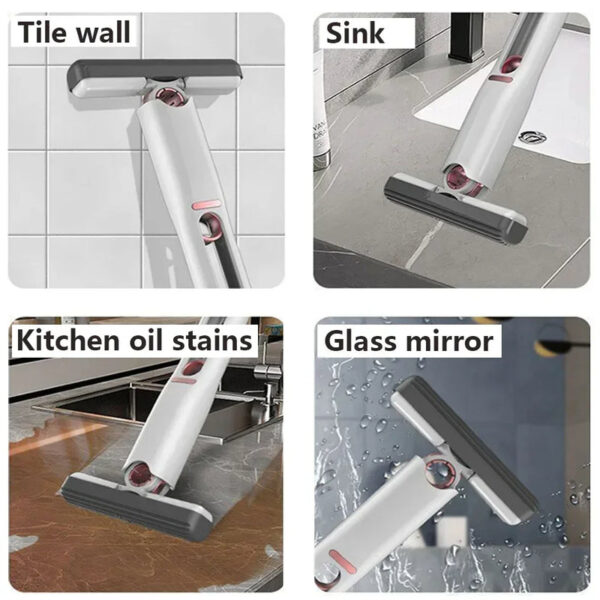 Tile wall

Sink

Kitchen oil stains

Glass mirror